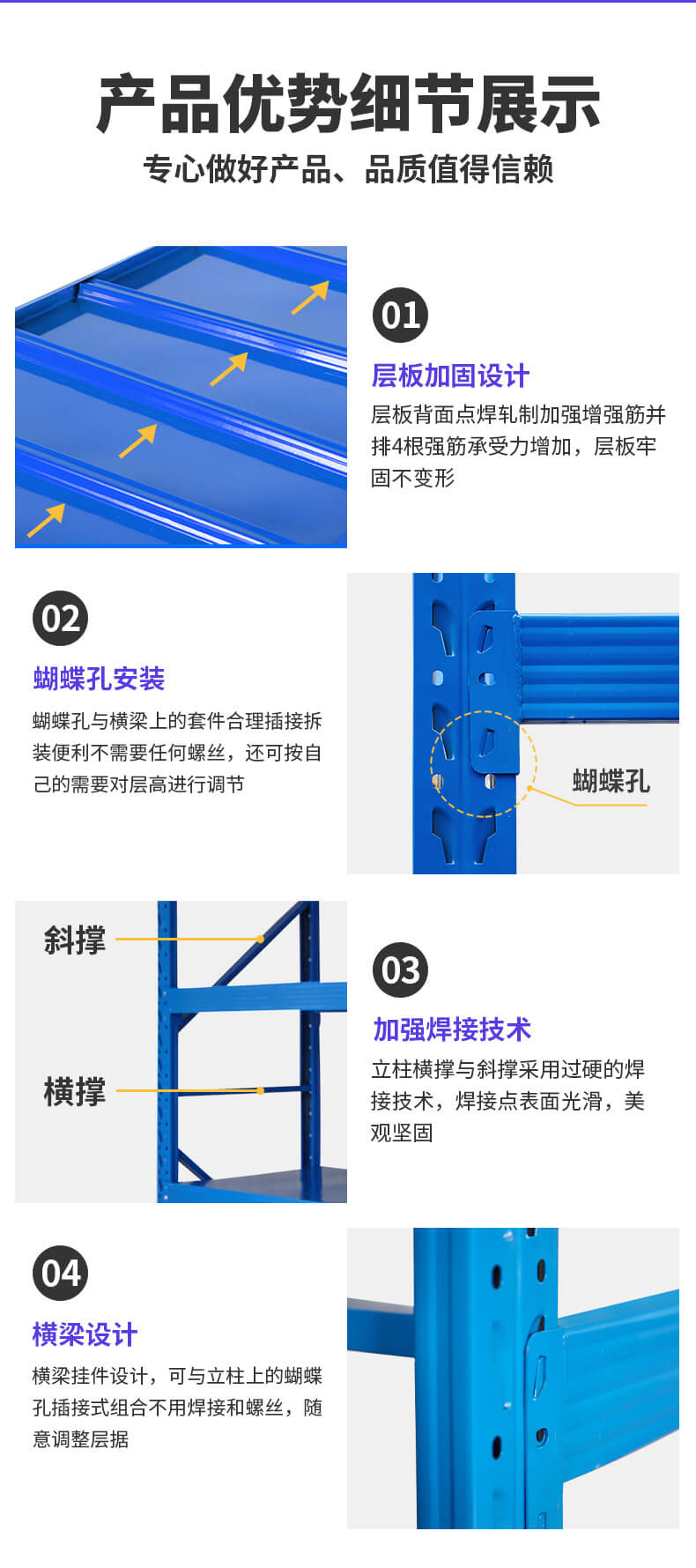 产品优势细节展示

专心做好产品、品质值得信赖

01

层板加固设计

层板背面点焊轧制加强增强筋并排4根强筋承受力增加，层板牢固不变形

02

蝴蝶孔安装

蝴蝶孔与横梁上的套件合理插接拆装便利不需要任何螺丝，还可按自己的需要对层高进行调节

蝴蝶孔

斜撑

横撑

03

加强焊接技术

立柱横撑与斜撑采用过硬的焊接技术，焊接点表面光滑，美观坚固

04

横梁设计

横梁挂件设计，可与立柱上的蝴蝶孔插接式组合不用焊接和螺丝，随意调整层据